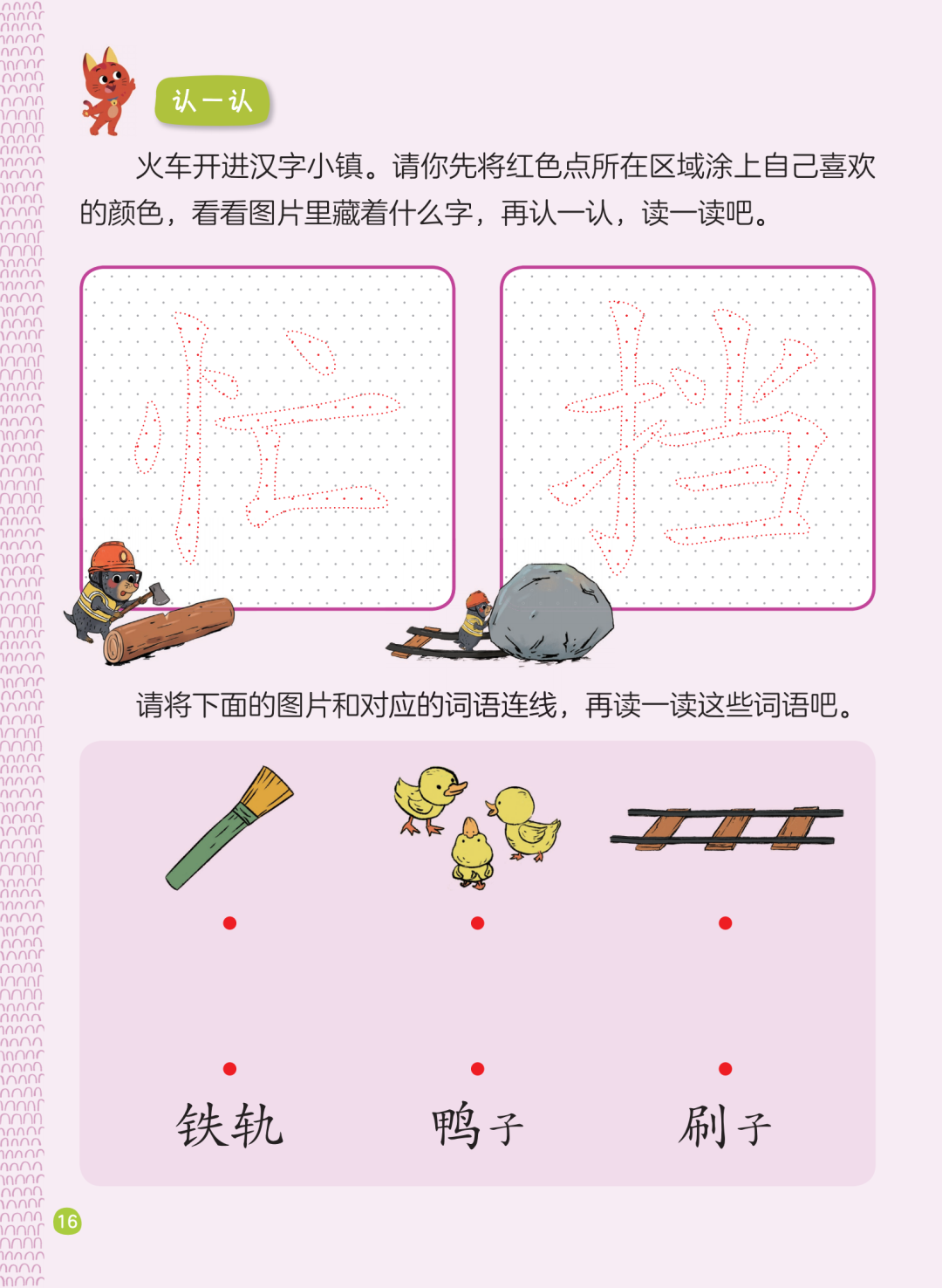 认一认

火车开进汉字小镇。请你先将红色点所在区域涂上自己喜欢的颜色，看看图片里藏着什么字，再认一认，读一读吧。

拦

挡

请将下面的图片和对应的词语连线，再读一读这些词语吧。

铁轨　　鸭子　　刷子

16